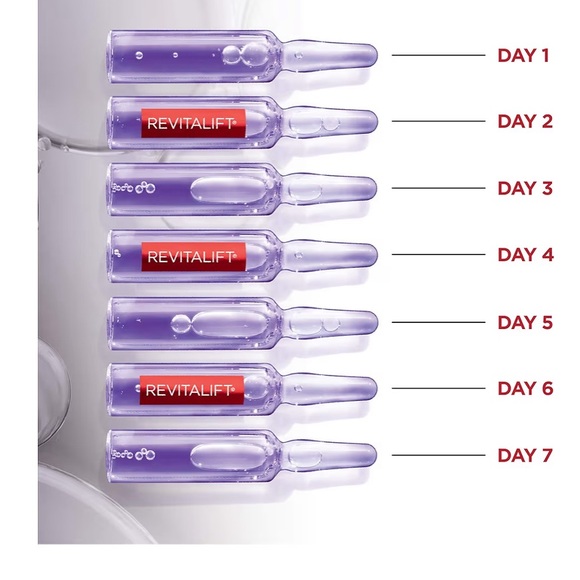 DAY 1

REVITALIFT®

DAY 2

DAY 3

REVITALIFT®

DAY 4

DAY 5

REVITALIFT®

DAY 6

DAY 7